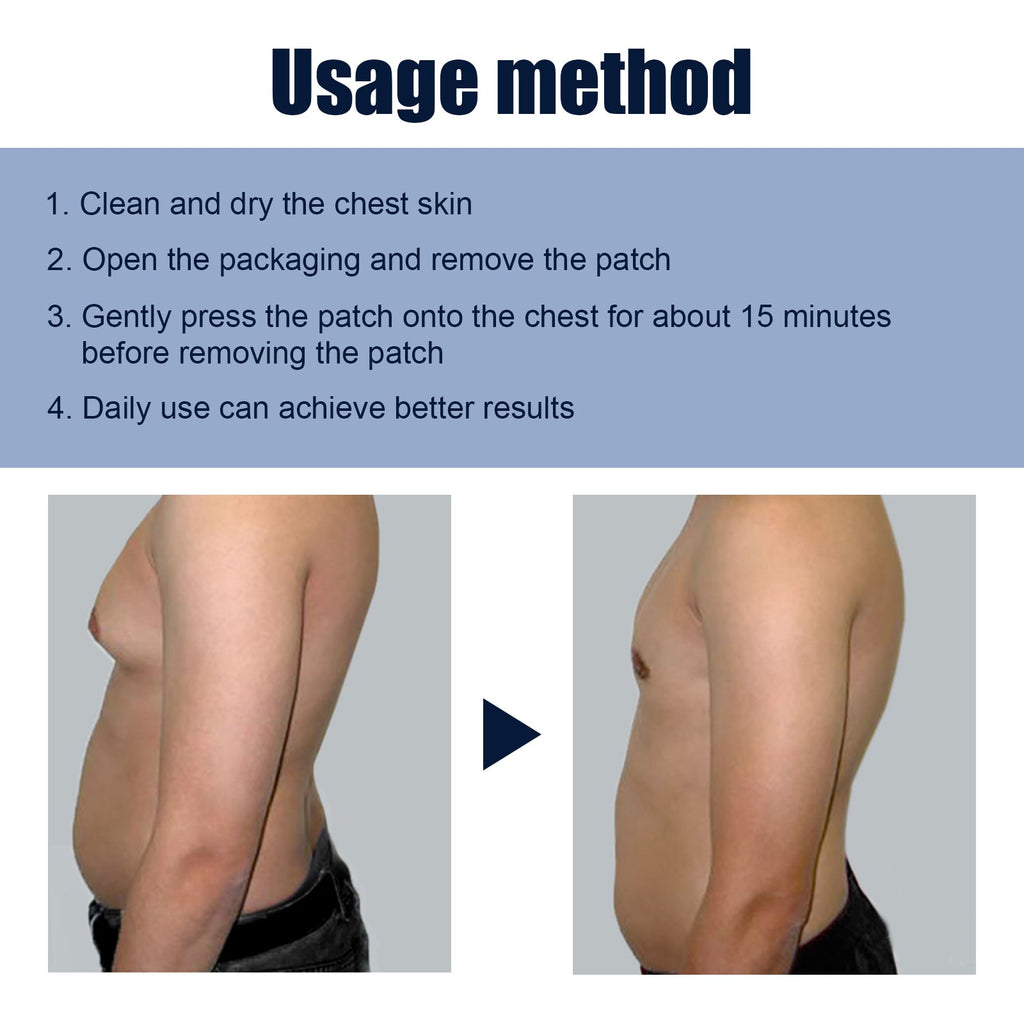 Usage method

1. Clean and dry the chest skin

2. Open the packaging and remove the patch

3. Gently press the patch onto the chest for about 15 minutes before removing the patch

4. Daily use can achieve better results