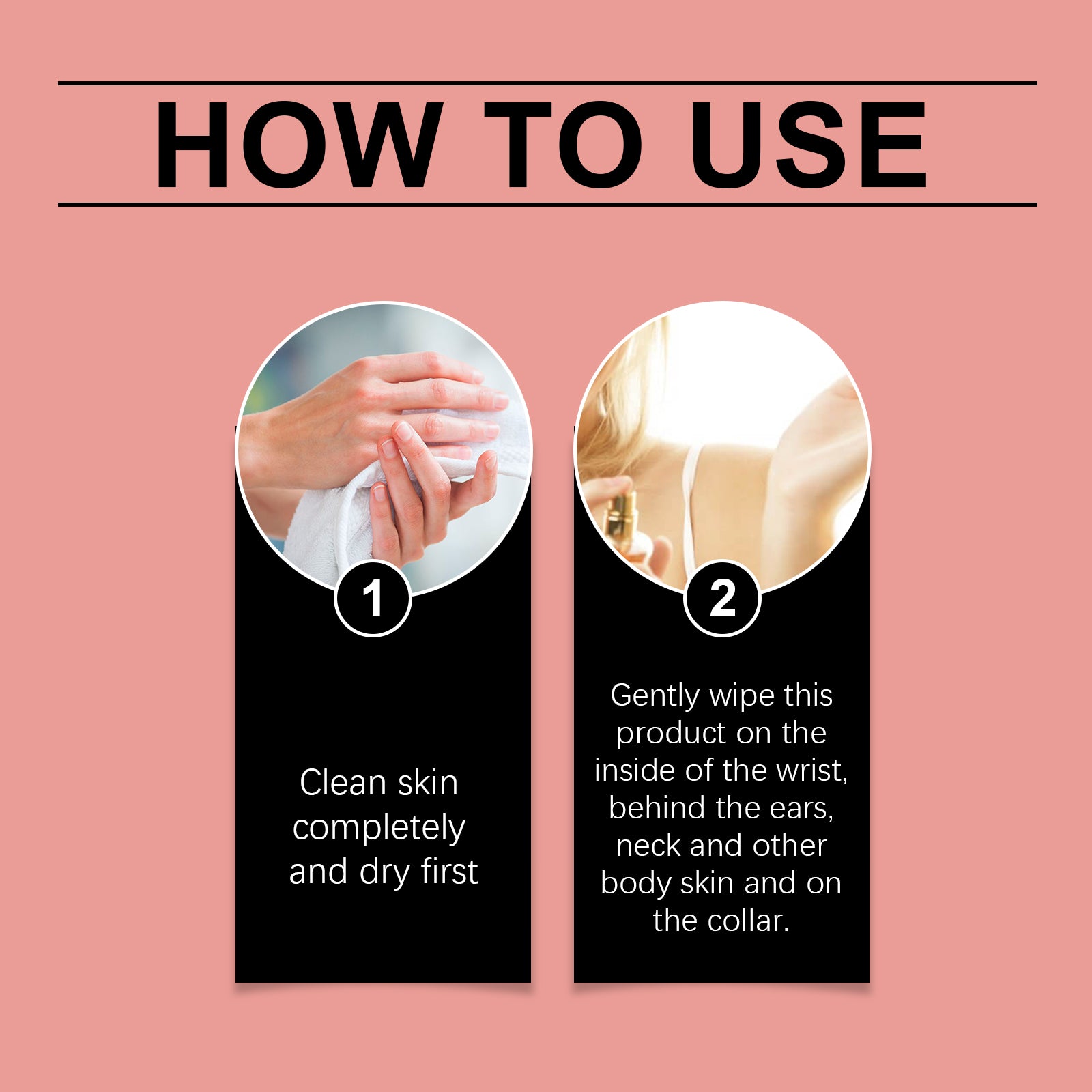 HOW TO USE

1

Clean skin completely and dry first

2

Gently wipe this product on the inside of the wrist, behind the ears, neck and other body skin and on the collar.