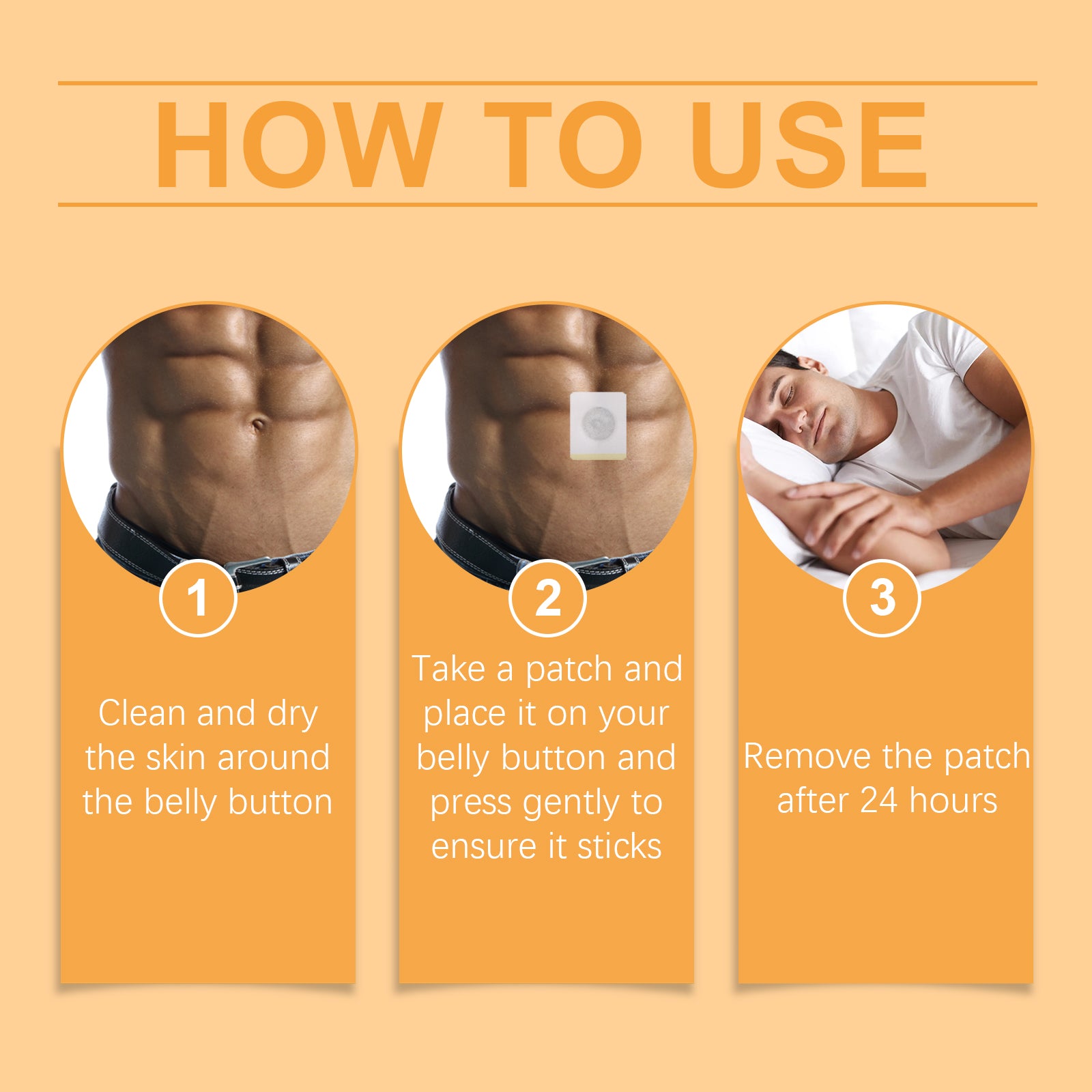 HOW TO USE

1

Clean and dry the skin around the belly button

2

Take a patch and place it on your belly button and press gently to ensure it sticks

3

Remove the patch after 24 hours