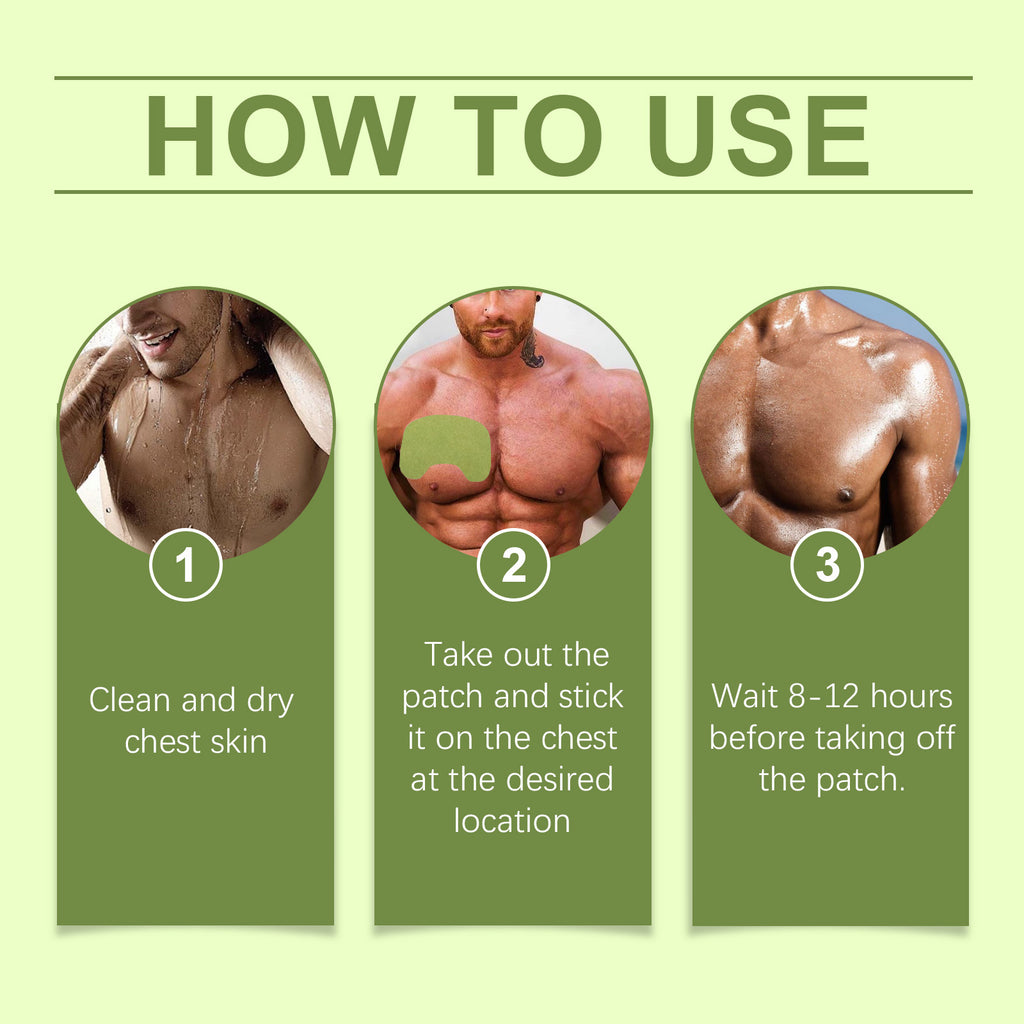 HOW TO USE

1

Clean and dry chest skin

2

Take out the patch and stick it on the chest at the desired location

3

Wait 8-12 hours before taking off the patch.