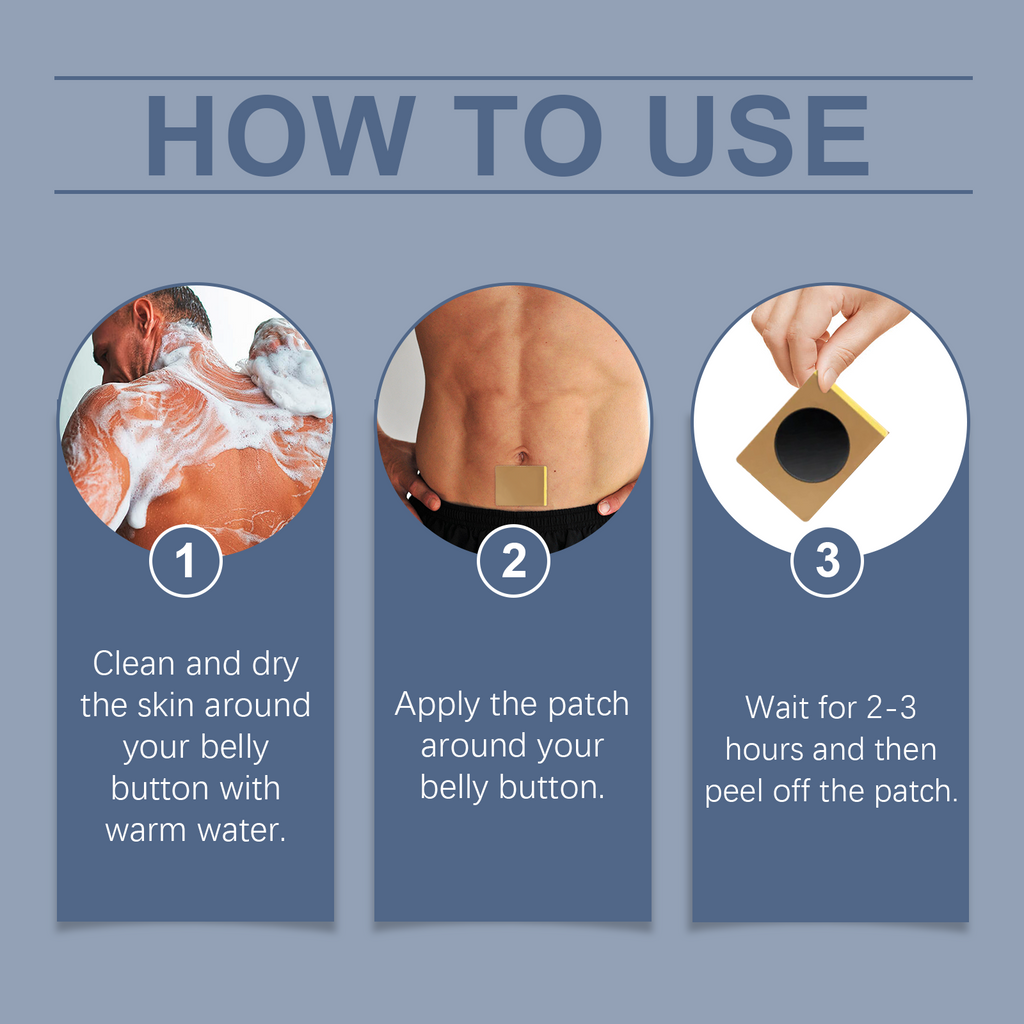 HOW TO USE

1

Clean and dry the skin around your belly button with warm water.

2

Apply the patch around your belly button.

3

Wait for 2-3 hours and then peel off the patch.