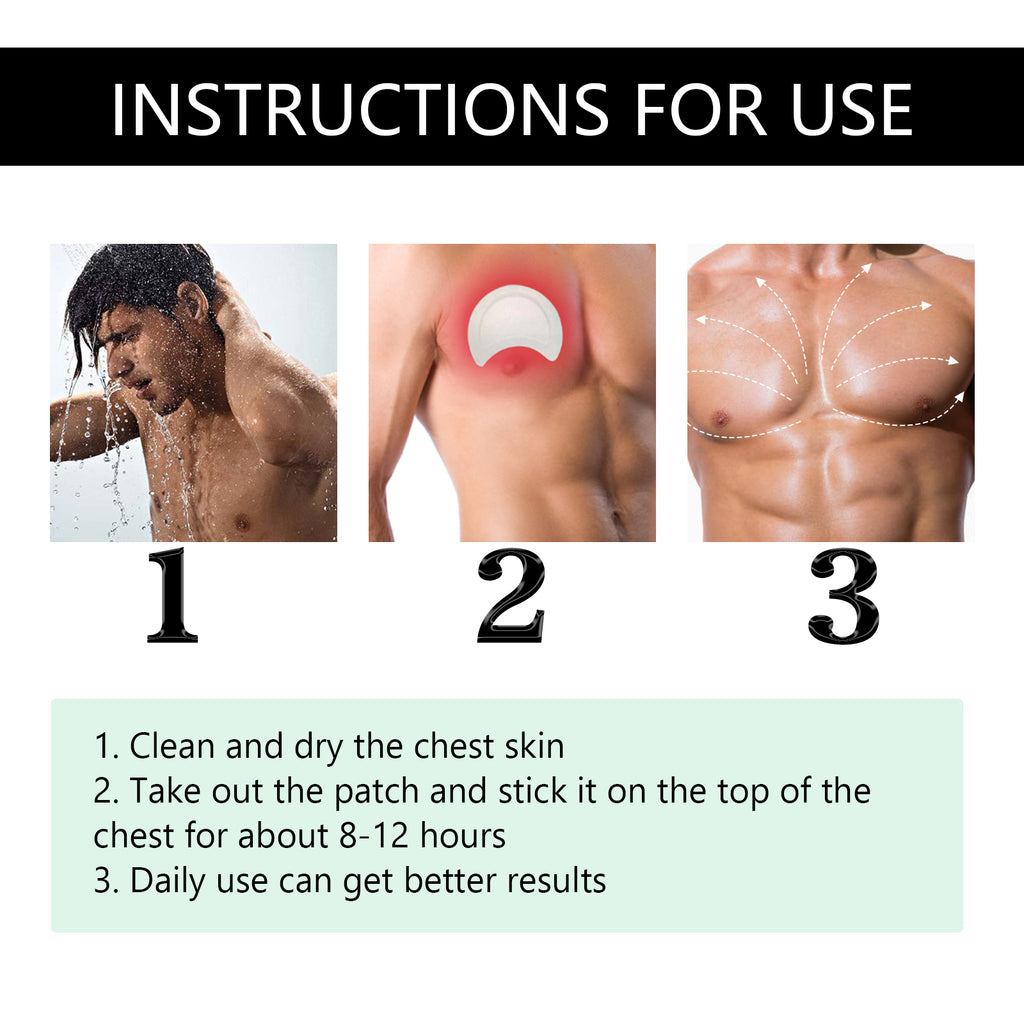 INSTRUCTIONS FOR USE

1

2

3

1. Clean and dry the chest skin
2. Take out the patch and stick it on the top of the chest for about 8-12 hours
3. Daily use can get better results