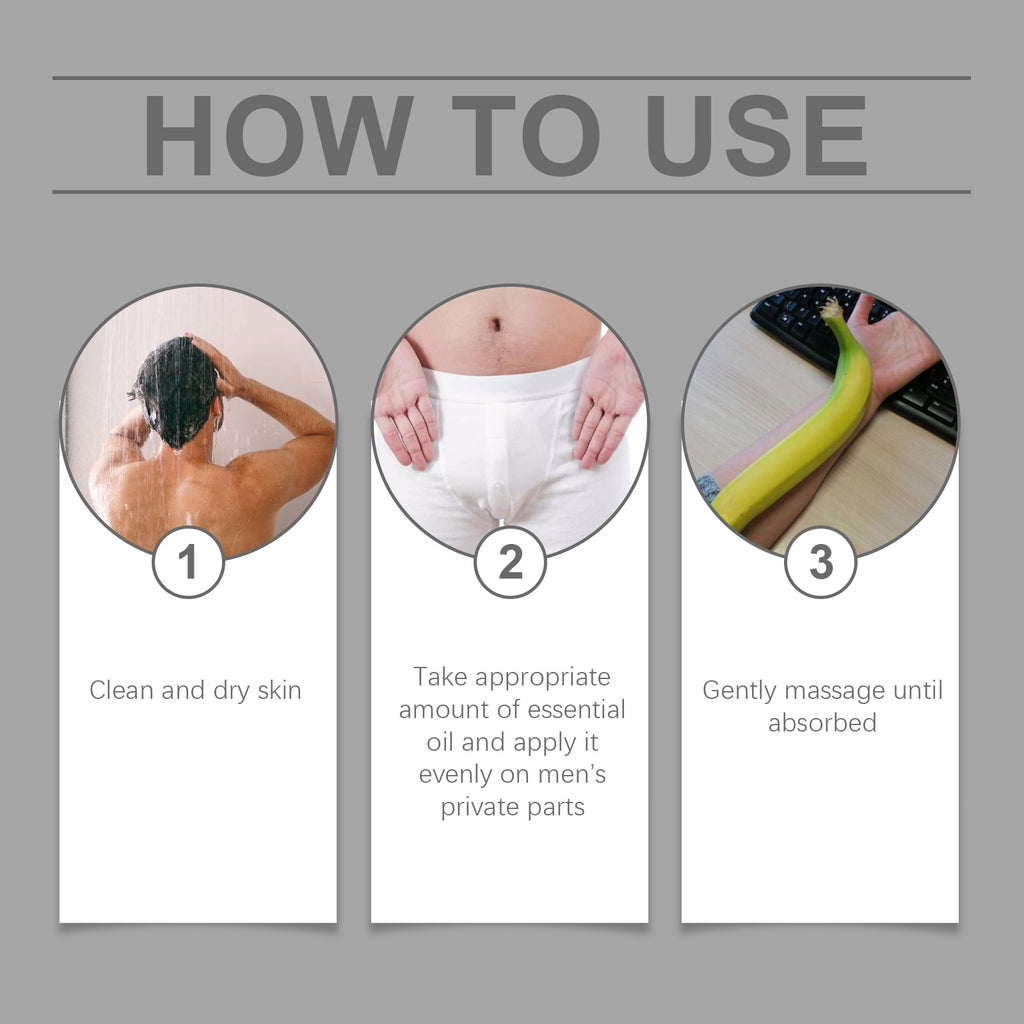 HOW TO USE

1

Clean and dry skin

2

Take appropriate amount of essential oil and apply it evenly on men's private parts

3

Gently massage until absorbed