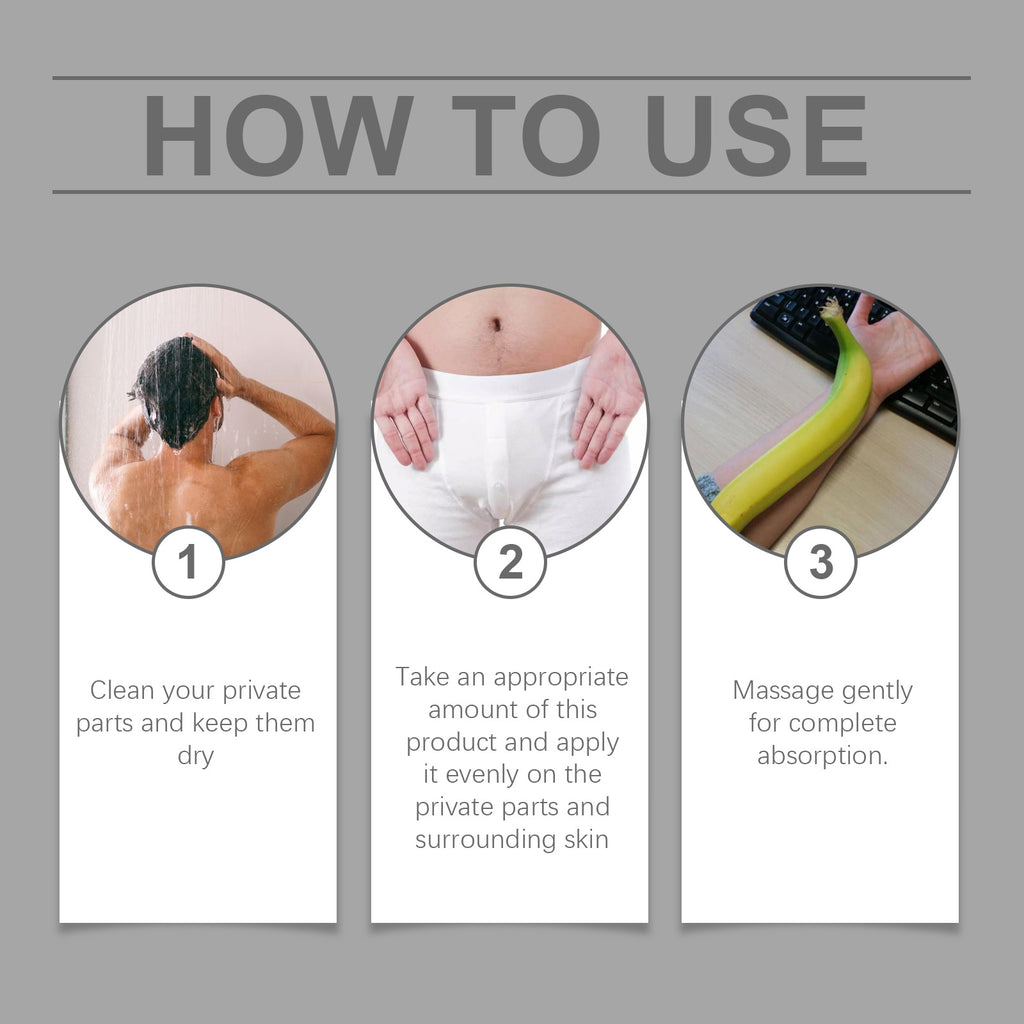 HOW TO USE

1

Clean your private parts and keep them dry

2

Take an appropriate amount of this product and apply it evenly on the private parts and surrounding skin

3

Massage gently for complete absorption.