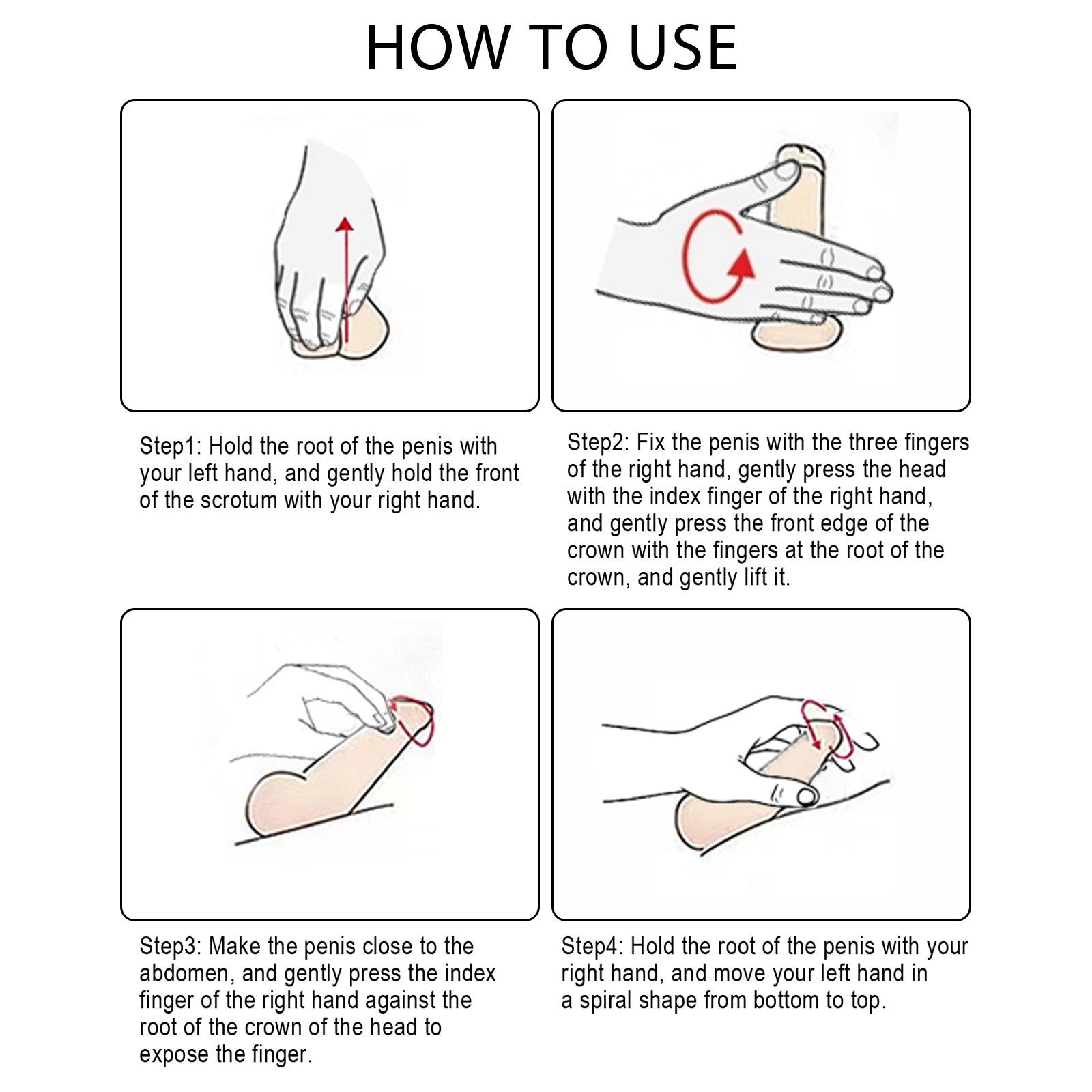 HOW TO USE

Step1: Hold the root of the penis with your left hand, and gently hold the front of the scrotum with your right hand.

Step2: Fix the penis with the three fingers of the right hand, gently press the head with the index finger of the right hand, and gently press the front edge of the crown with the fingers at the root of the crown, and gently lift it.

Step3: Make the penis close to the abdomen, and gently press the index finger of the right hand against the root of the crown of the head to expose the finger.

Step4: Hold the root of the penis with your right hand, and move your left hand in a spiral shape from bottom to top.