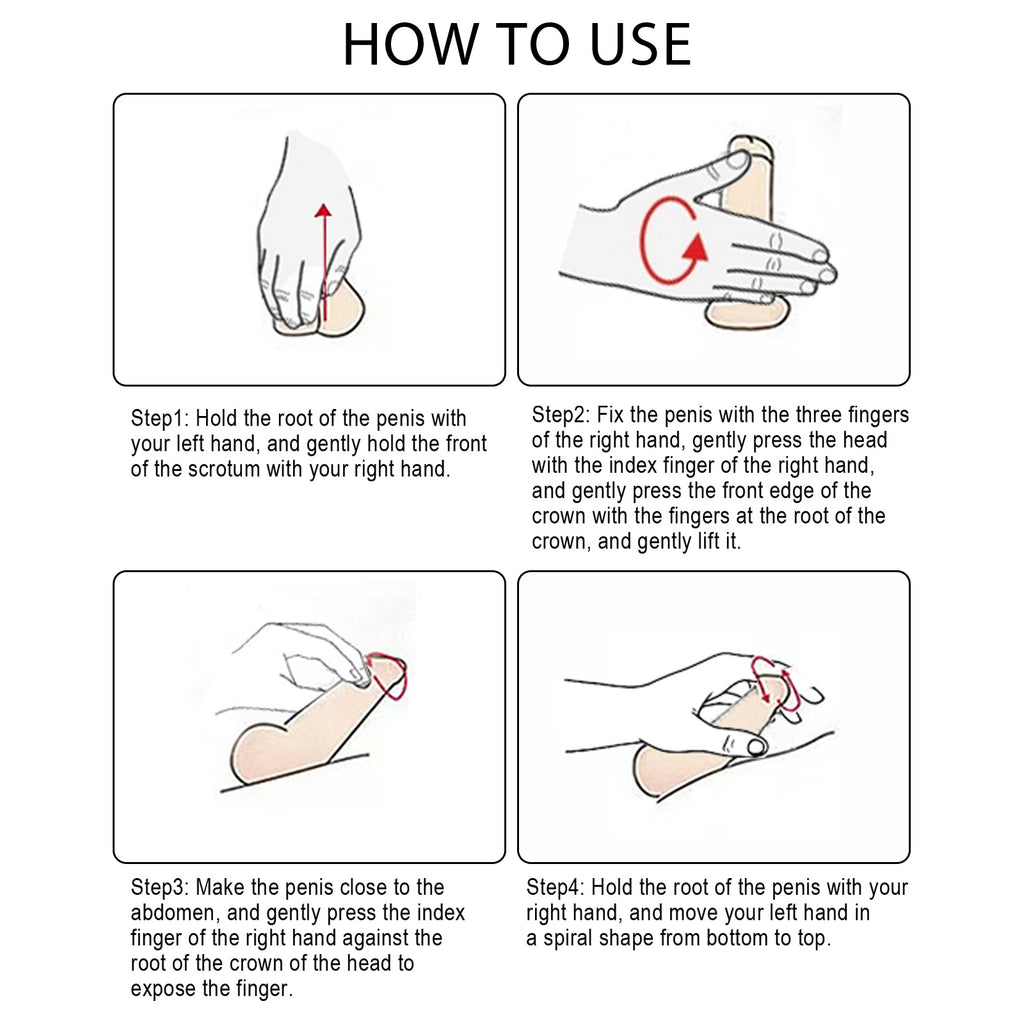 HOW TO USE

Step1: Hold the root of the penis with your left hand, and gently hold the front of the scrotum with your right hand.

Step2: Fix the penis with the three fingers of the right hand, gently press the head with the index finger of the right hand, and gently press the front edge of the crown with the fingers at the root of the crown, and gently lift it.

Step3: Make the penis close to the abdomen, and gently press the index finger of the right hand against the root of the crown of the head to expose the finger.

Step4: Hold the root of the penis with your right hand, and move your left hand in a spiral shape from bottom to top.