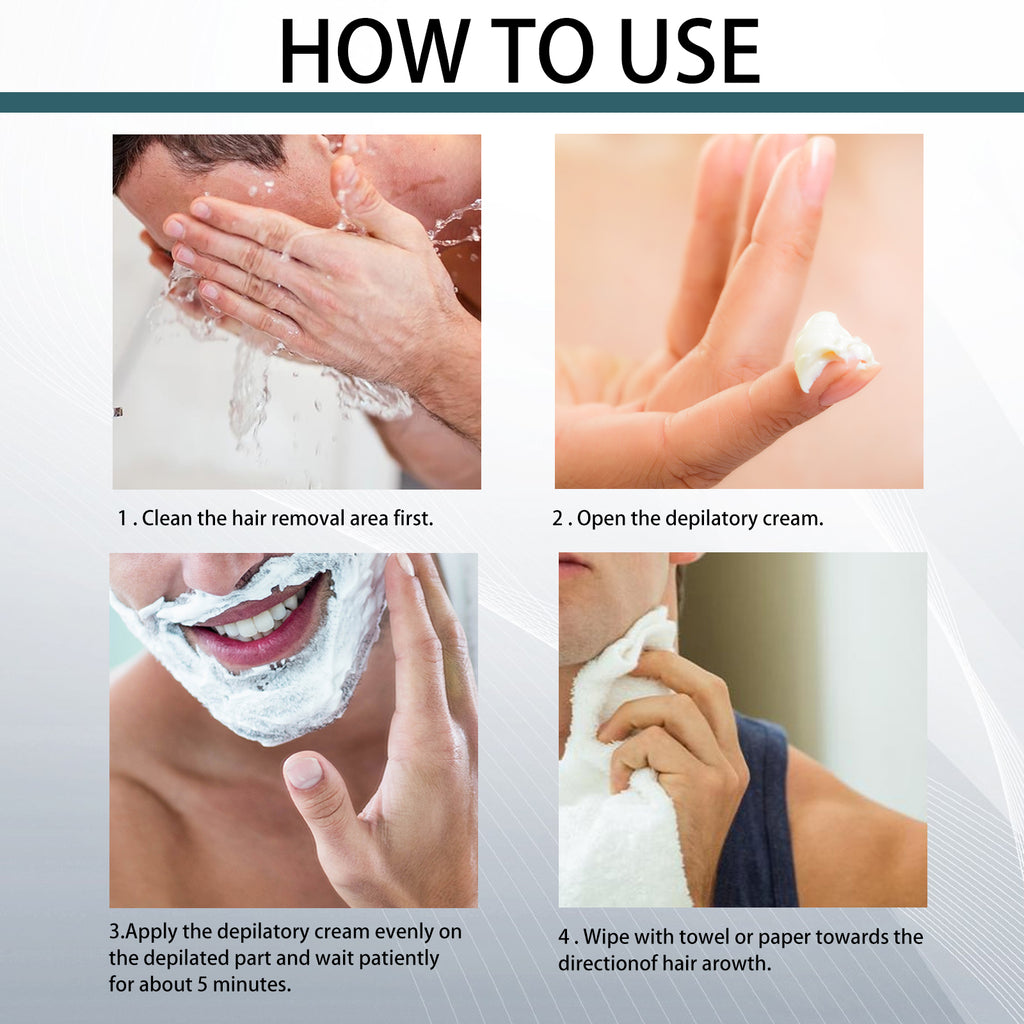 HOW TO USE

1 . Clean the hair removal area first.

2 . Open the depilatory cream.

3.Apply the depilatory cream evenly on the depilated part and wait patiently for about 5 minutes.

4 . Wipe with towel or paper towards the directionof hair arowth.