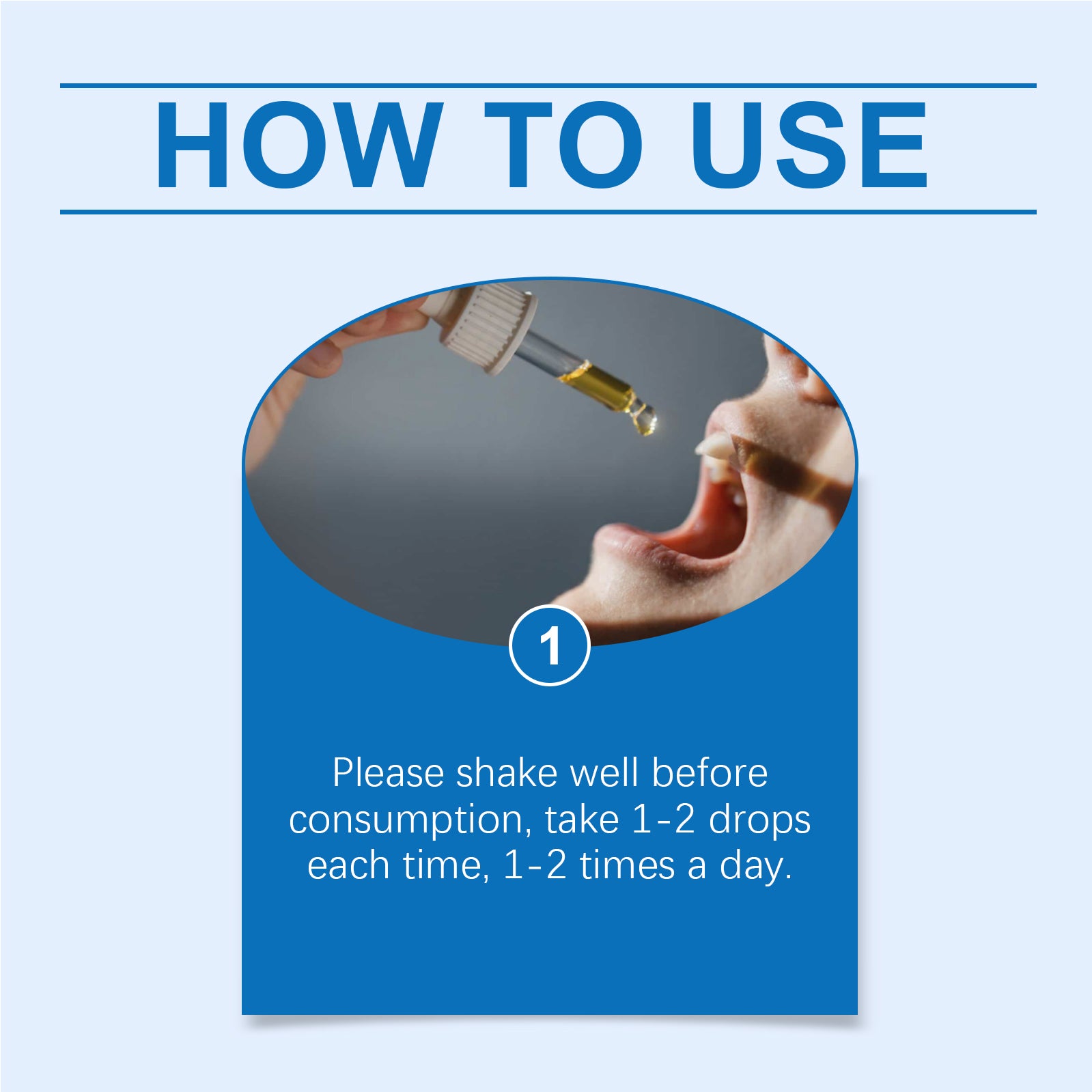 HOW TO USE

1

Please shake well before consumption, take 1-2 drops each time, 1-2 times a day.