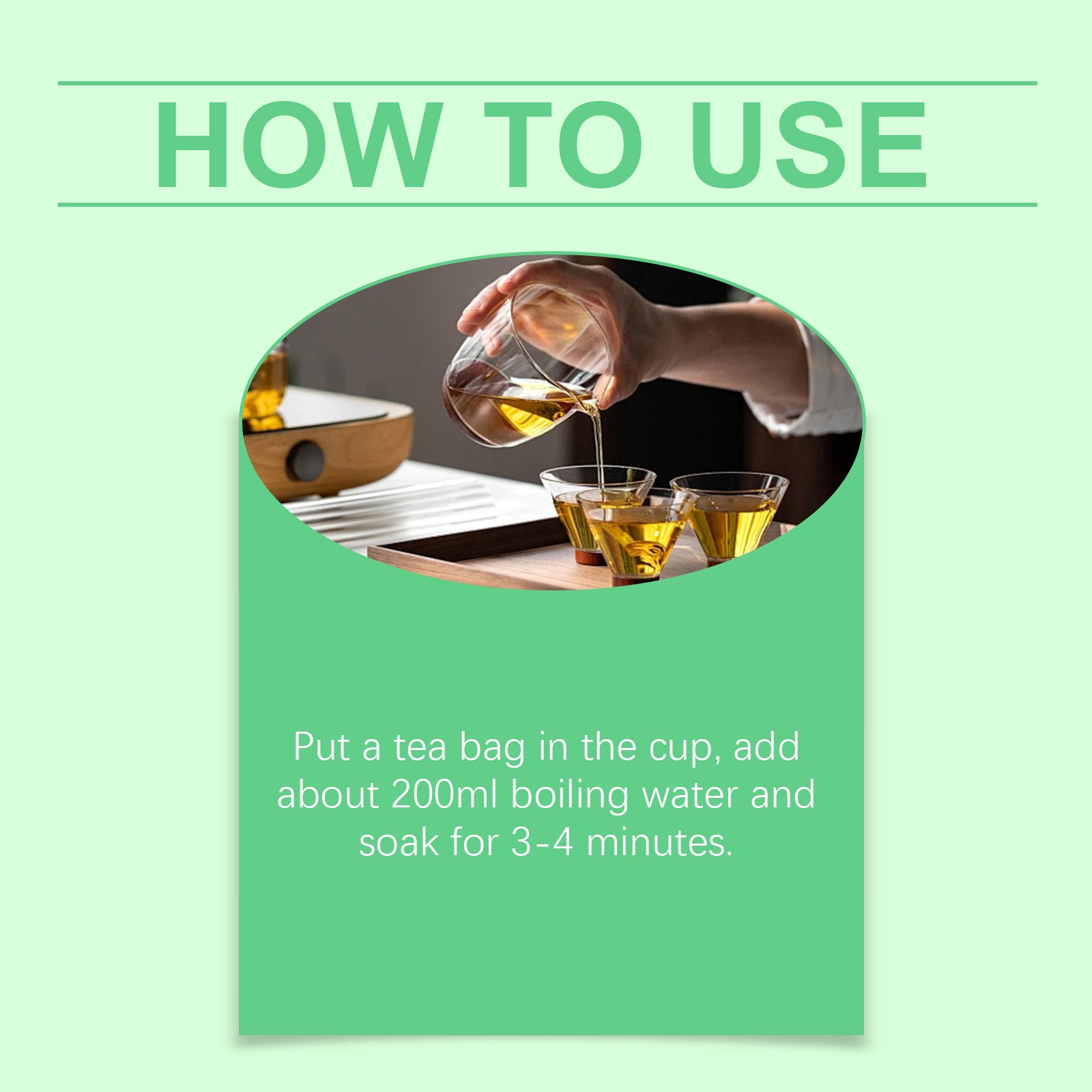 HOW TO USE

Put a tea bag in the cup, add about 200ml boiling water and soak for 3-4 minutes.