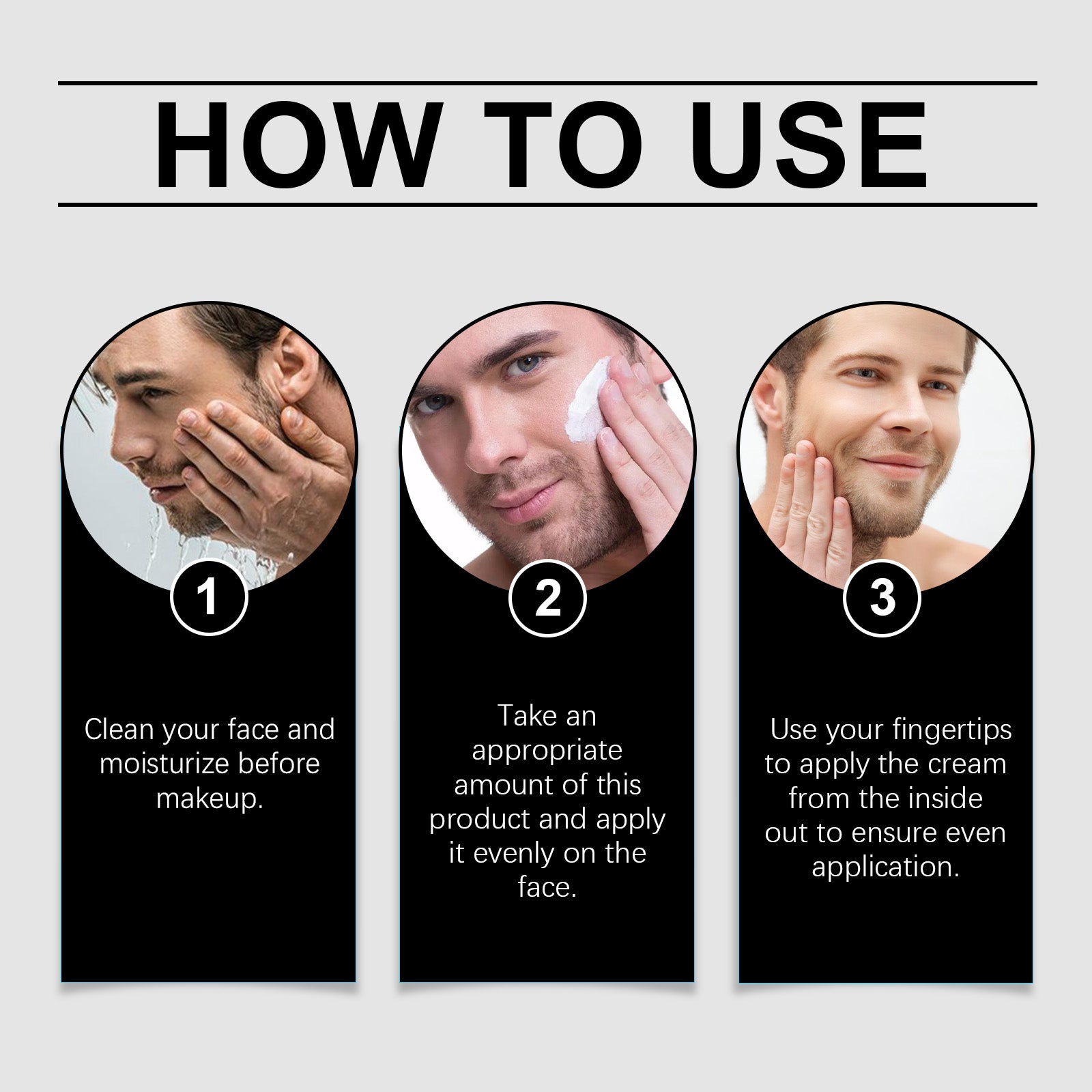 HOW TO USE

1

Clean your face and moisturize before makeup.

2

Take an appropriate amount of this product and apply it evenly on the face.

3

Use your fingertips to apply the cream from the inside out to ensure even application.