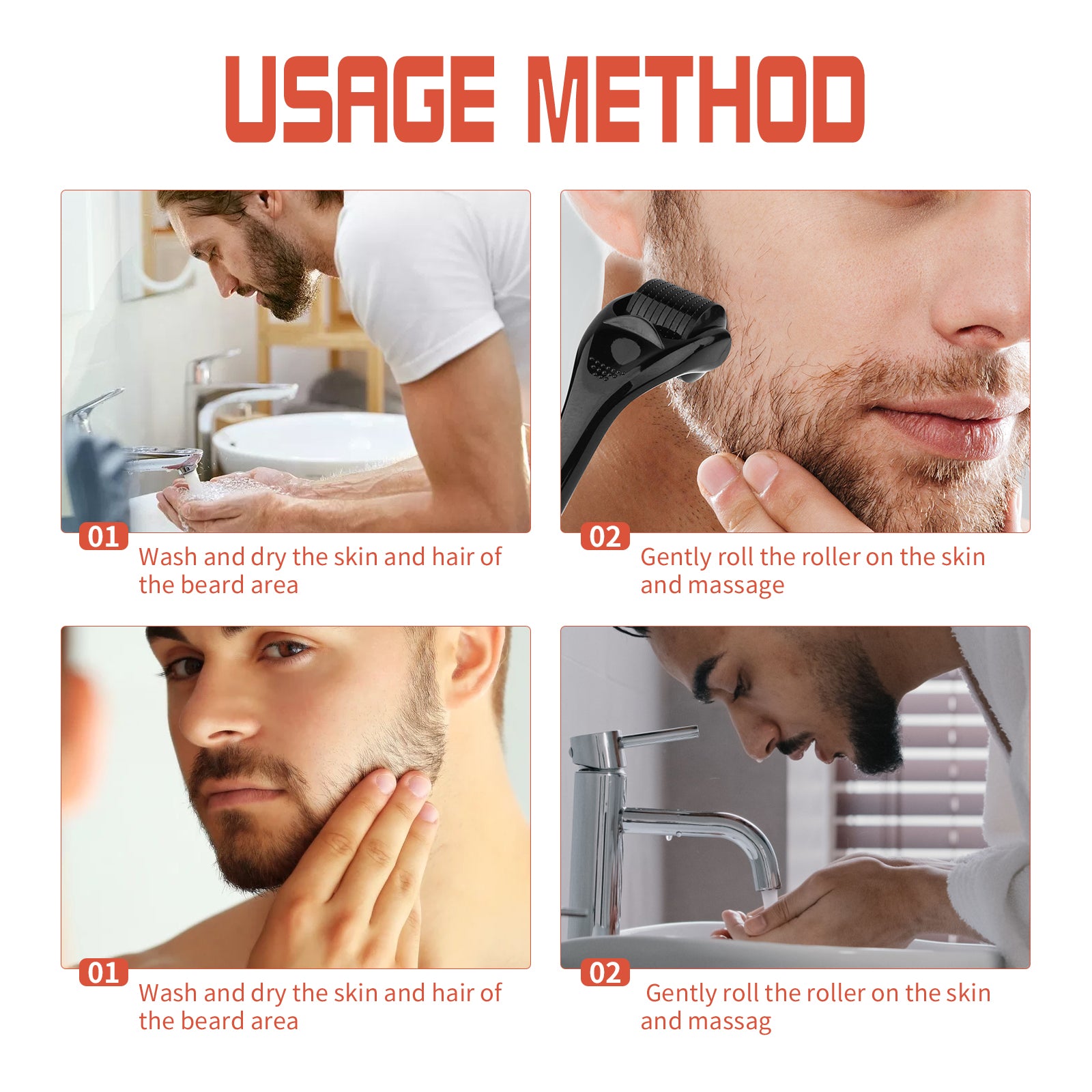 USAGE METHOD

01
Wash and dry the skin and hair of the beard area

02
Gently roll the roller on the skin and massage

01
Wash and dry the skin and hair of the beard area

02
Gently roll the roller on the skin and massag