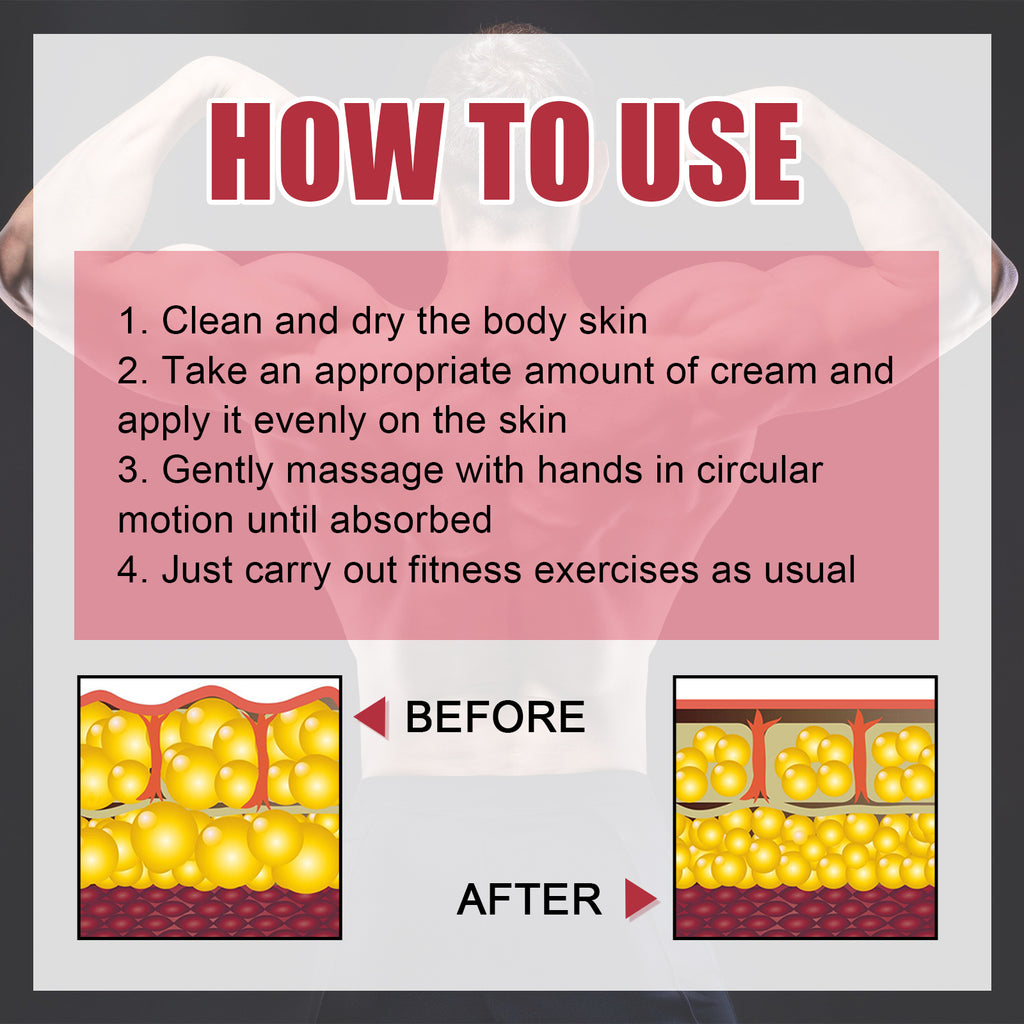 HOW TO USE

1. Clean and dry the body skin
2. Take an appropriate amount of cream and apply it evenly on the skin
3. Gently massage with hands in circular motion until absorbed
4. Just carry out fitness exercises as usual

BEFORE

AFTER