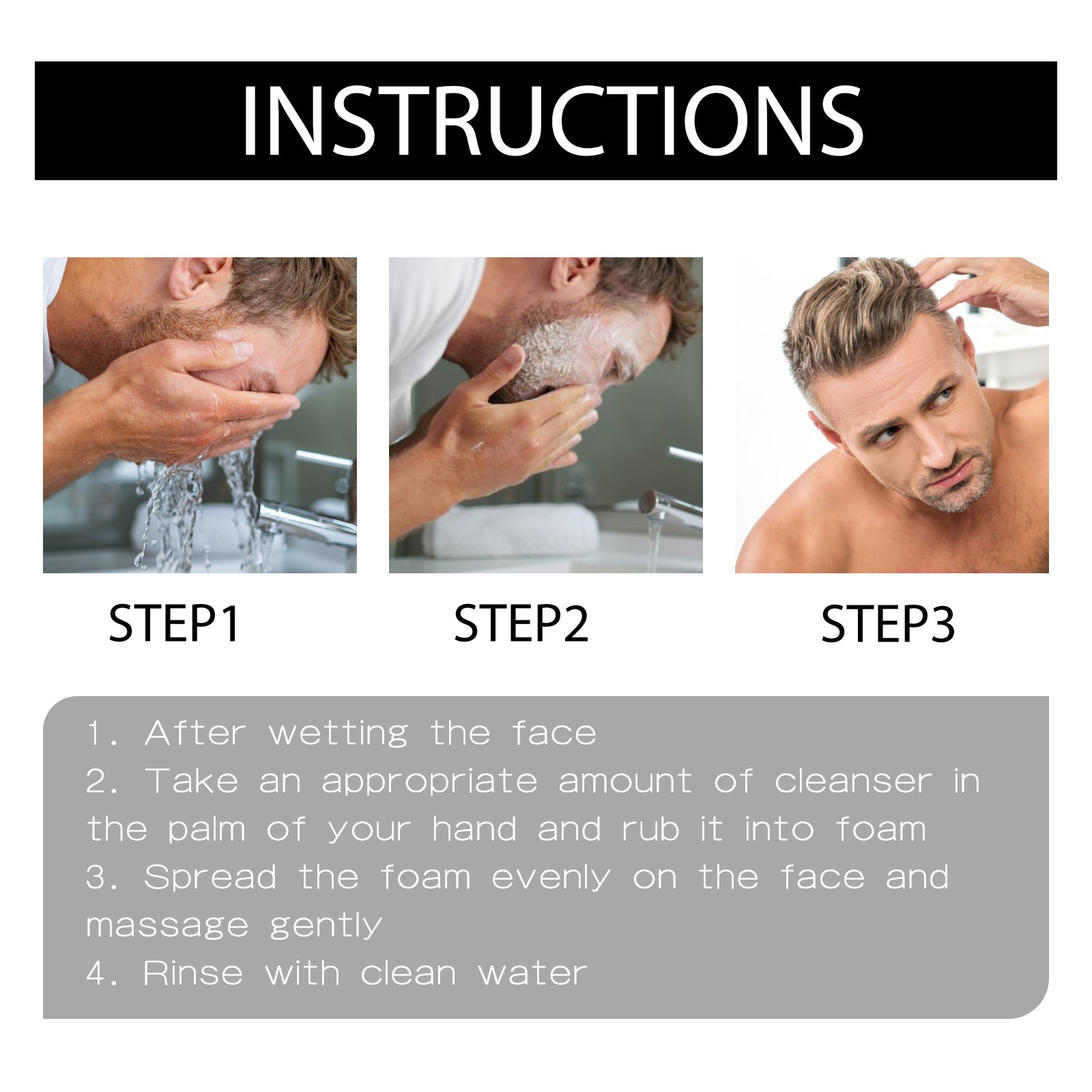 INSTRUCTIONS

STEP1

STEP2

STEP3

1. After wetting the face
2. Take an appropriate amount of cleanser in the palm of your hand and rub it into foam
3. Spread the foam evenly on the face and massage gently
4. Rinse with clean water