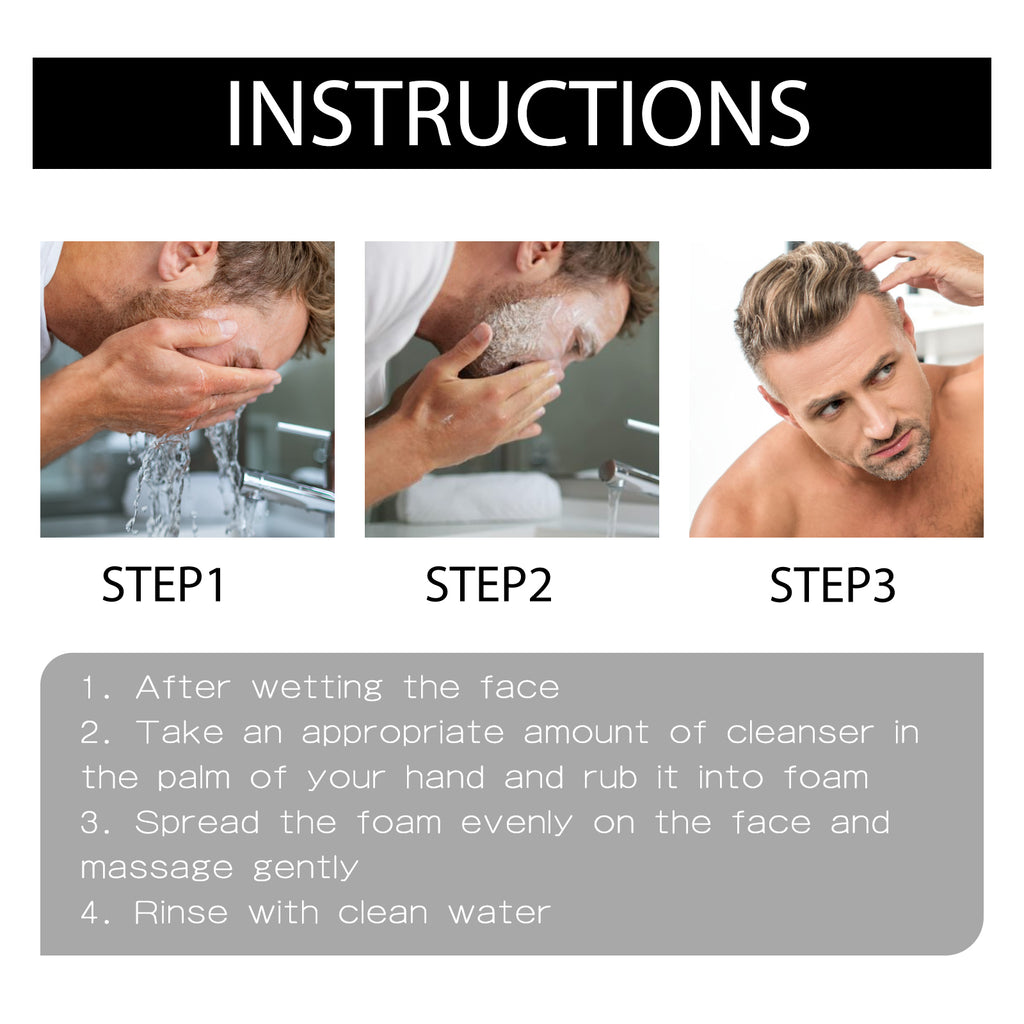 INSTRUCTIONS

STEP1

STEP2

STEP3

1. After wetting the face
2. Take an appropriate amount of cleanser in the palm of your hand and rub it into foam
3. Spread the foam evenly on the face and massage gently
4. Rinse with clean water