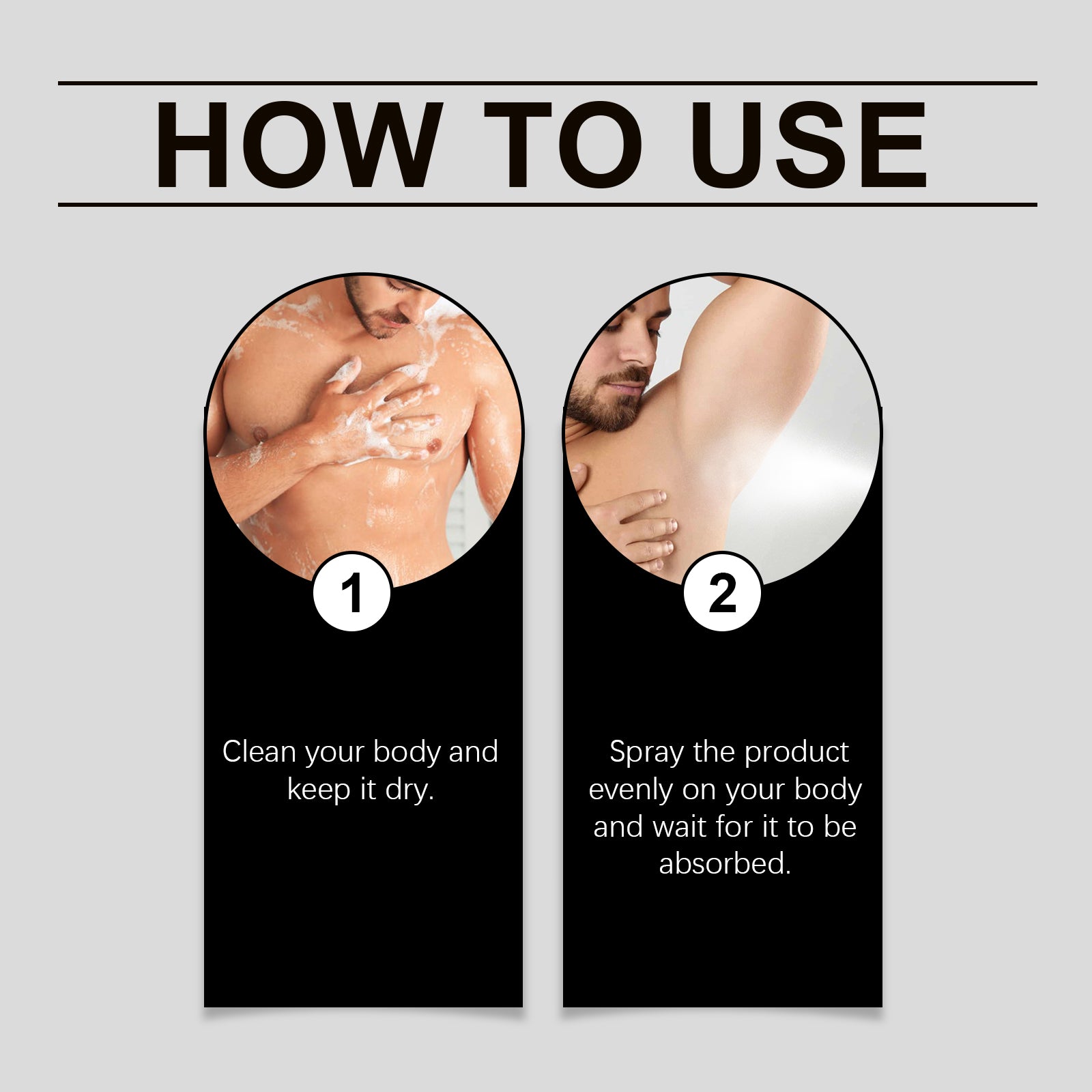 HOW TO USE

1

Clean your body and keep it dry.

2

Spray the product evenly on your body and wait for it to be absorbed.