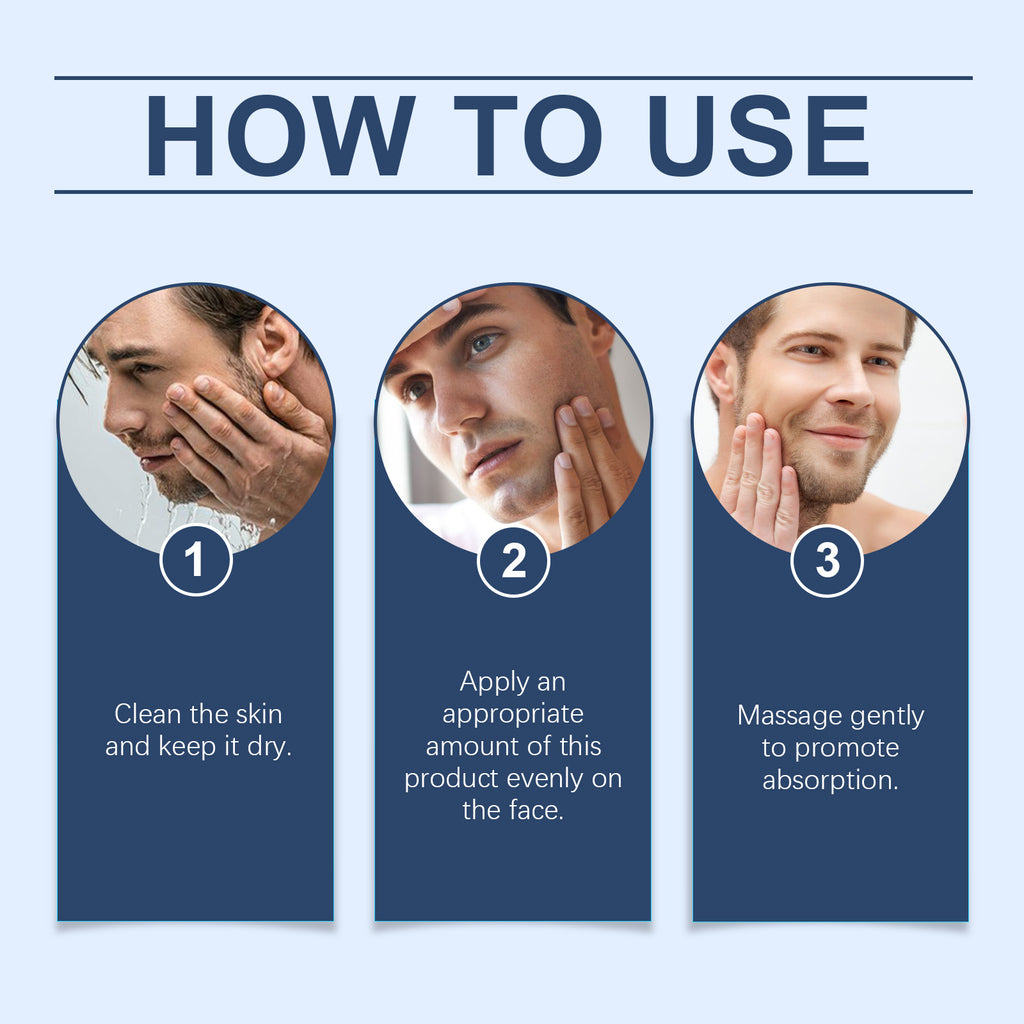 HOW TO USE

1

Clean the skin and keep it dry.

2

Apply an appropriate amount of this product evenly on the face.

3

Massage gently to promote absorption.