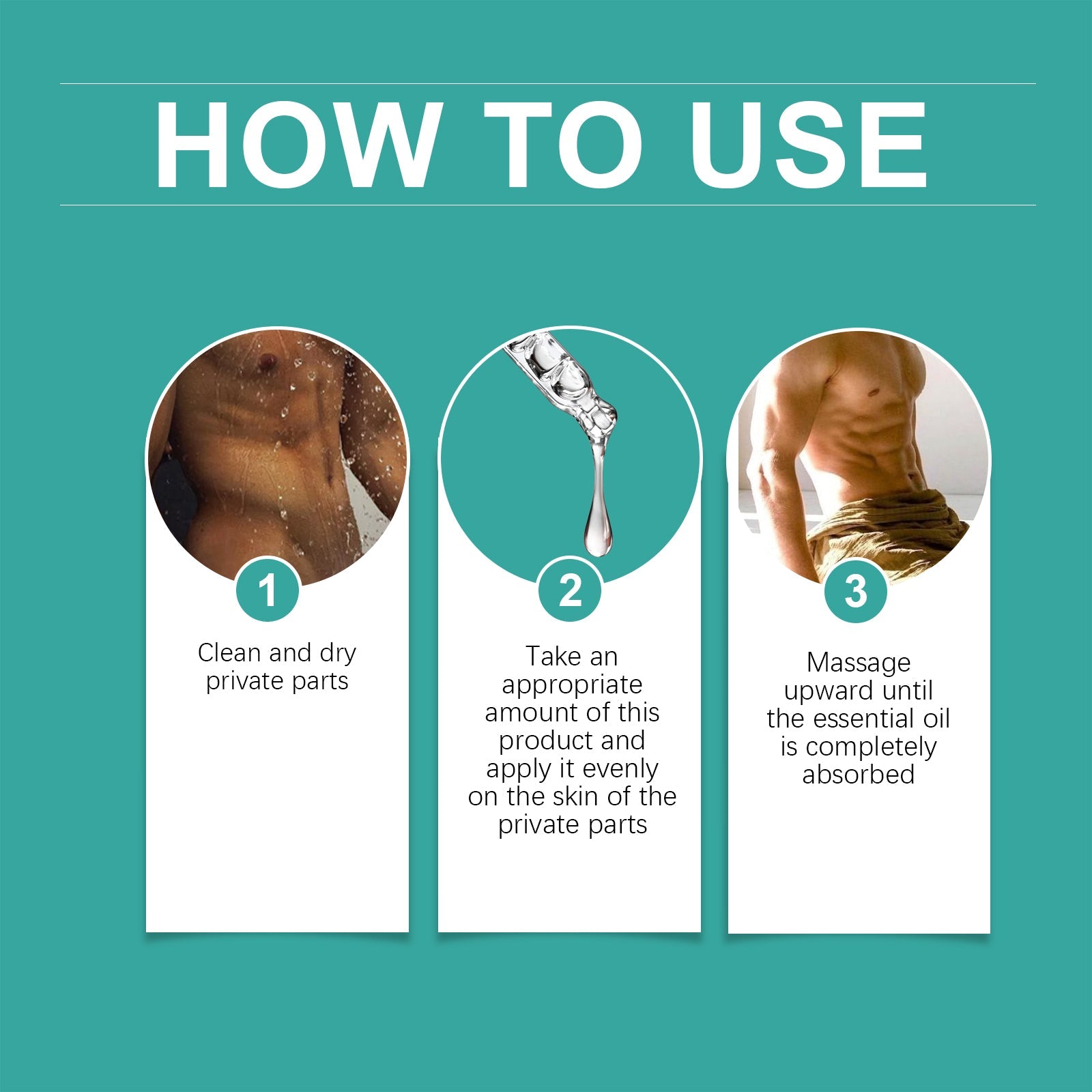 HOW TO USE

1

Clean and dry private parts

2

Take an appropriate amount of this product and apply it evenly on the skin of the private parts

3

Massage upward until the essential oil is completely absorbed