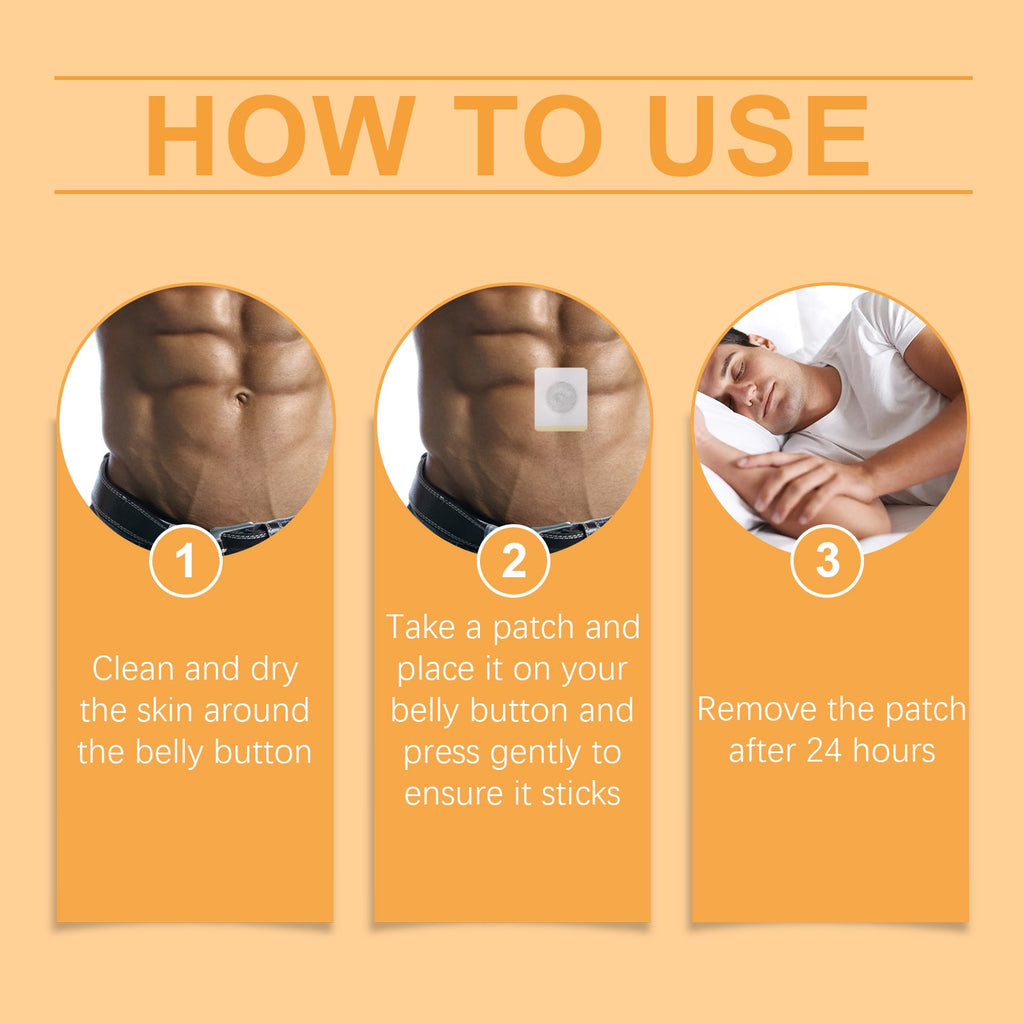 HOW TO USE

1

Clean and dry the skin around the belly button

2

Take a patch and place it on your belly button and press gently to ensure it sticks

3

Remove the patch after 24 hours