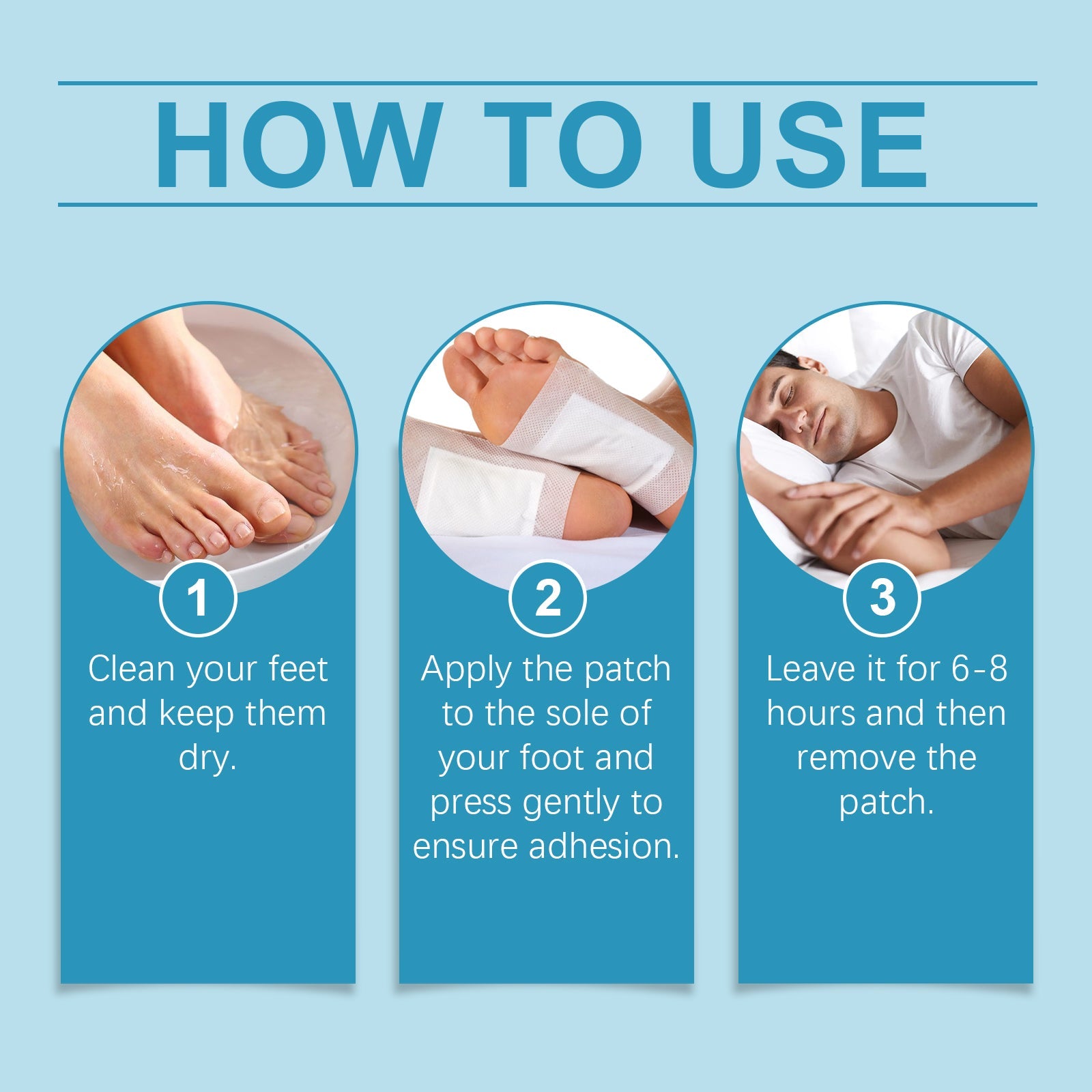 HOW TO USE

1

Clean your feet and keep them dry.

2

Apply the patch to the sole of your foot and press gently to ensure adhesion.

3

Leave it for 6-8 hours and then remove the patch.