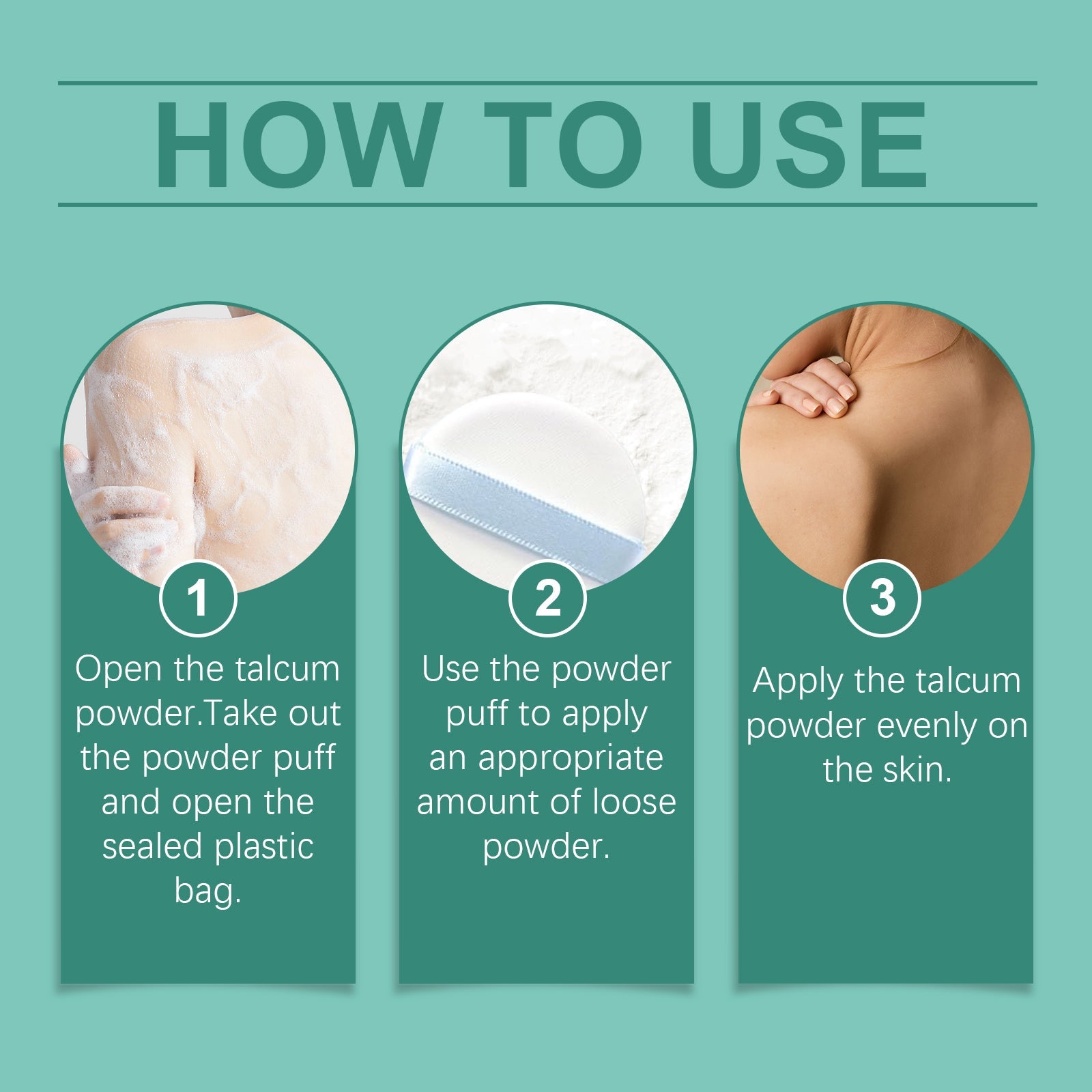 HOW TO USE

1

Open the talcum powder.Take out the powder puff and open the sealed plastic bag.

2

Use the powder puff to apply an appropriate amount of loose powder.

3

Apply the talcum powder evenly on the skin.