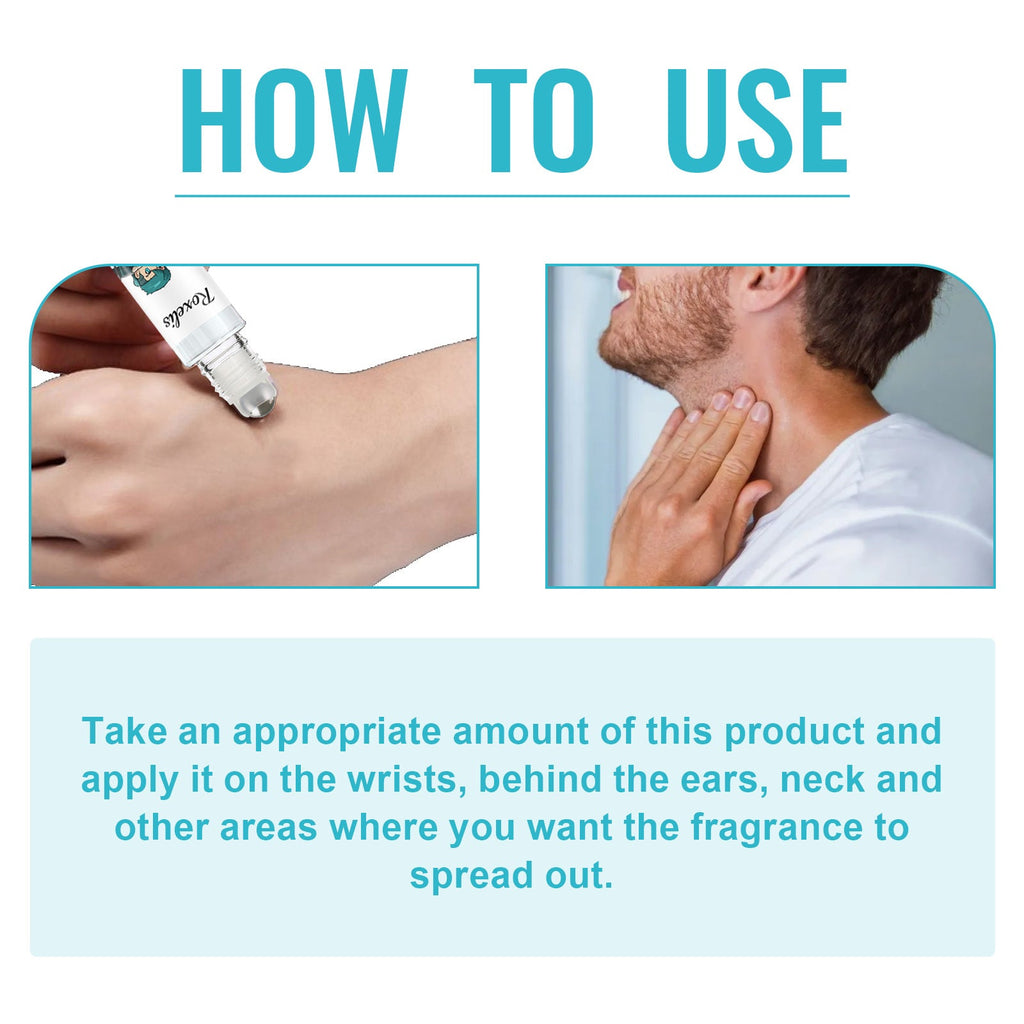 HOW TO USE

Roxelis

Take an appropriate amount of this product and apply it on the wrists, behind the ears, neck and other areas where you want the fragrance to spread out.