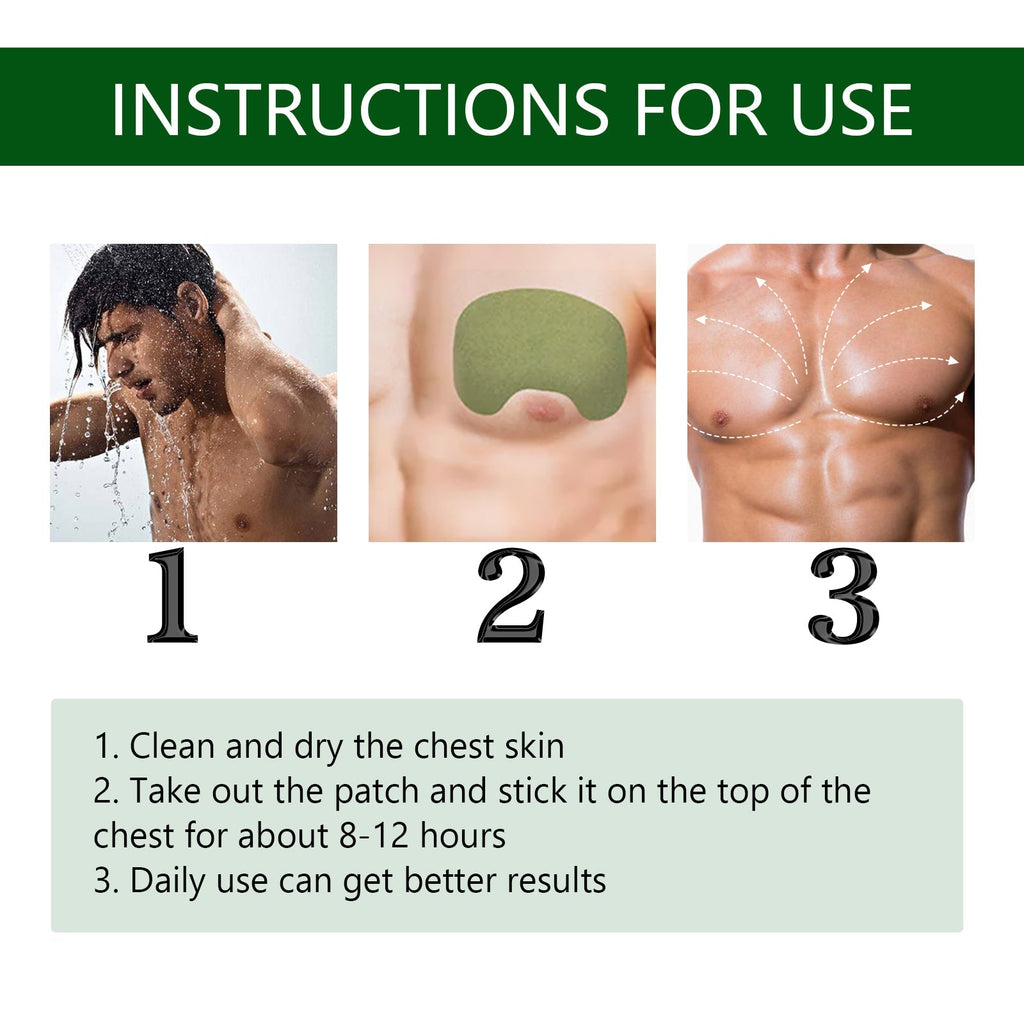 INSTRUCTIONS FOR USE

1

2

3

1. Clean and dry the chest skin
2. Take out the patch and stick it on the top of the chest for about 8-12 hours
3. Daily use can get better results