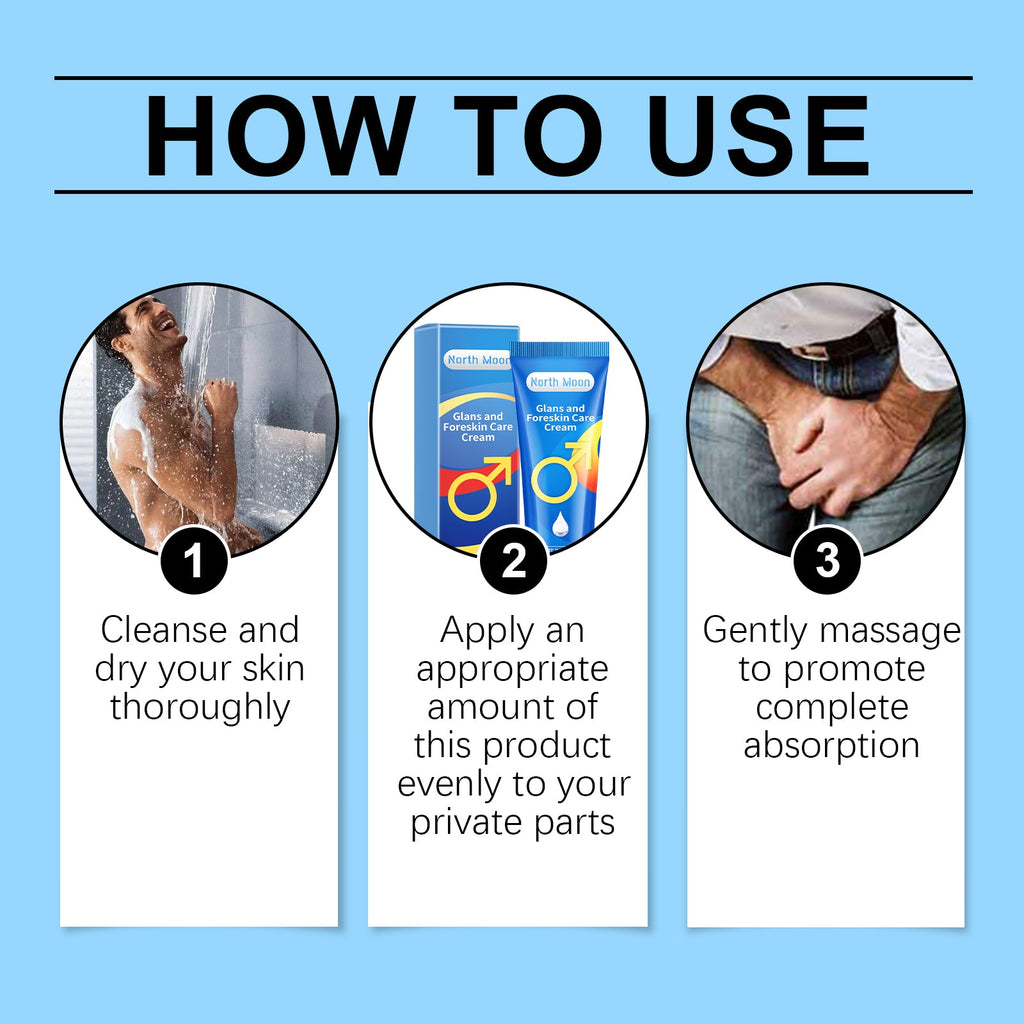 HOW TO USE

North Moon
Glans and Foreskin Care Cream

North Moon
Glans and Foreskin Care Cream

1
Cleanse and dry your skin thoroughly

2
Apply an appropriate amount of this product evenly to your private parts

3
Gently massage to promote complete absorption